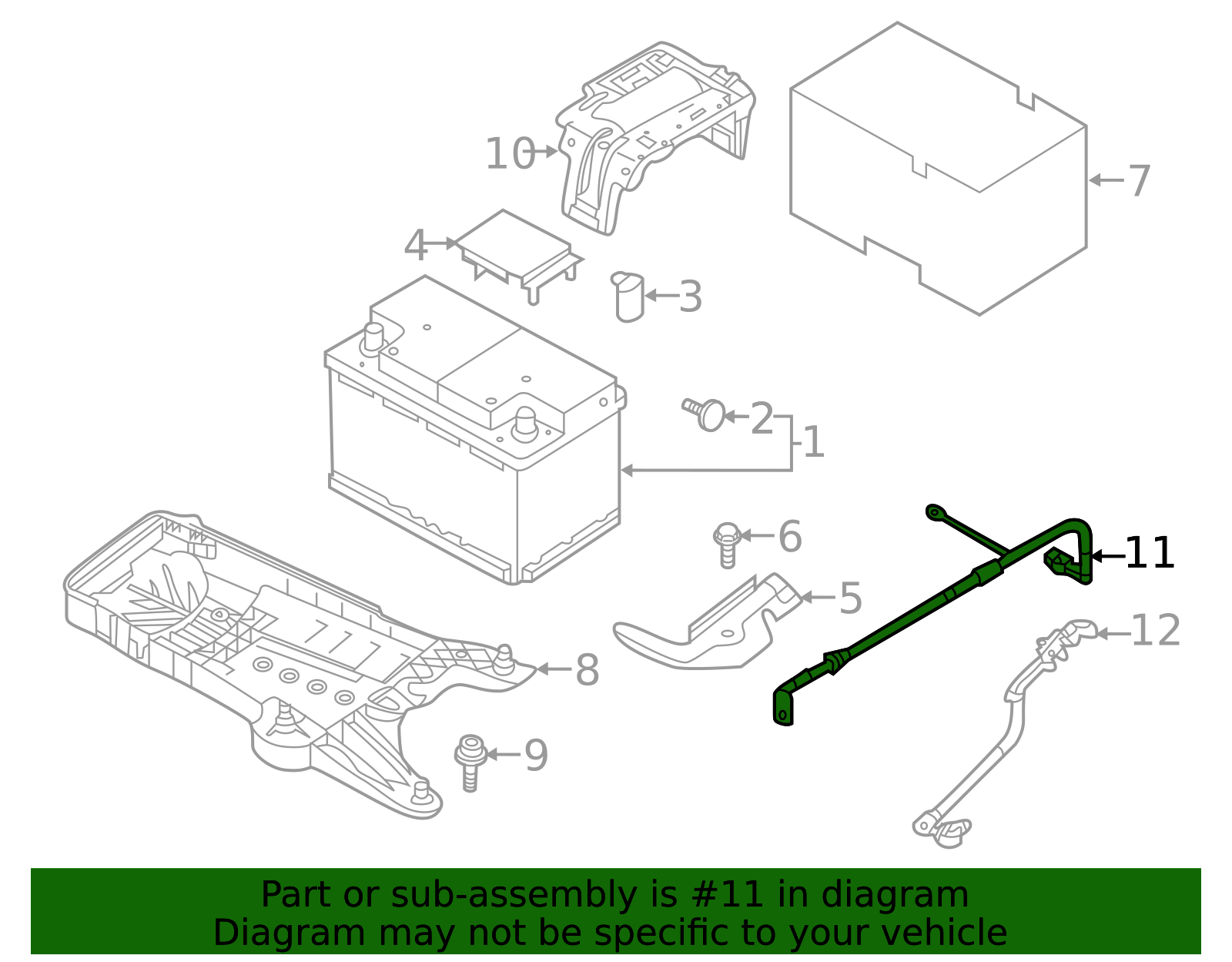 10
7
4
3
2
1
6
11
5
12
8
9

Part or sub-assembly is #11 in diagram
Diagram may not be specific to your vehicle