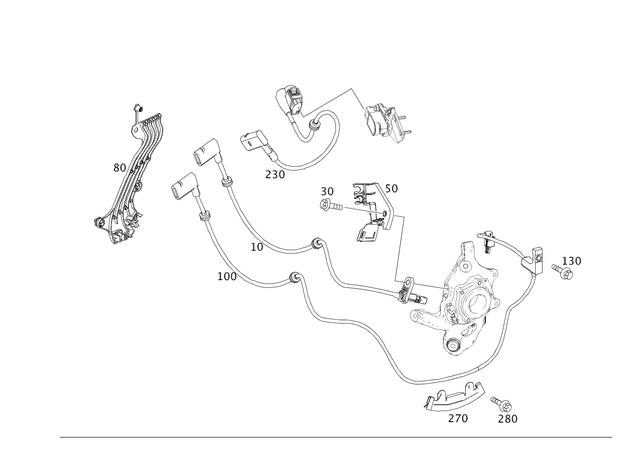 80
230
30
50
10
100
130
270
280