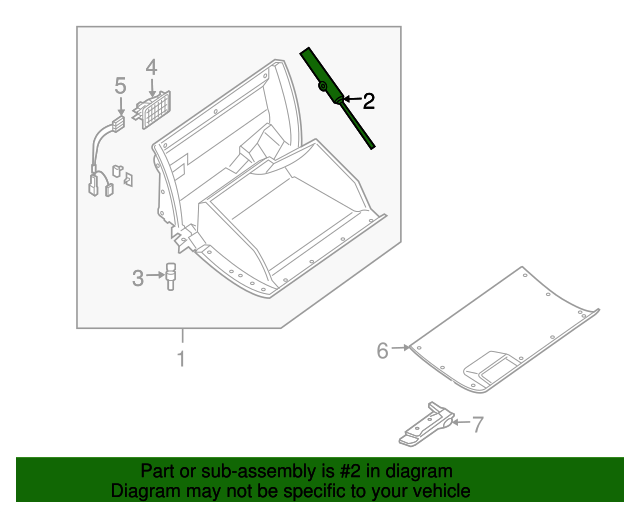 4
5
2
3
1
6
7

Part or sub-assembly is #2 in diagram
Diagram may not be specific to your vehicle