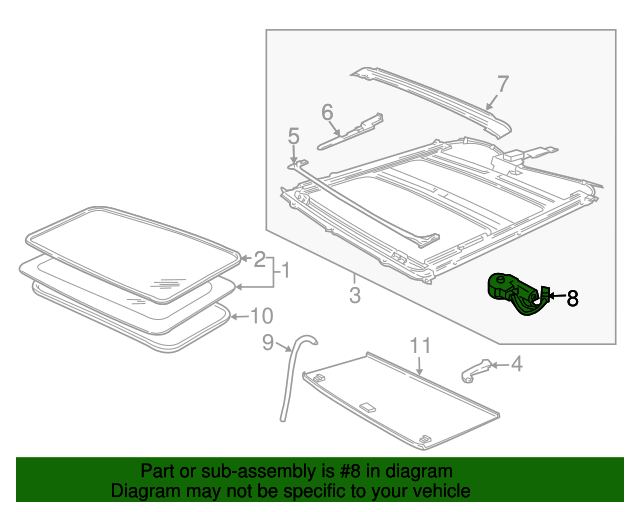 7
6
5
2
1
3
8
10
9
11
4

Part or sub-assembly is #8 in diagram
Diagram may not be specific to your vehicle