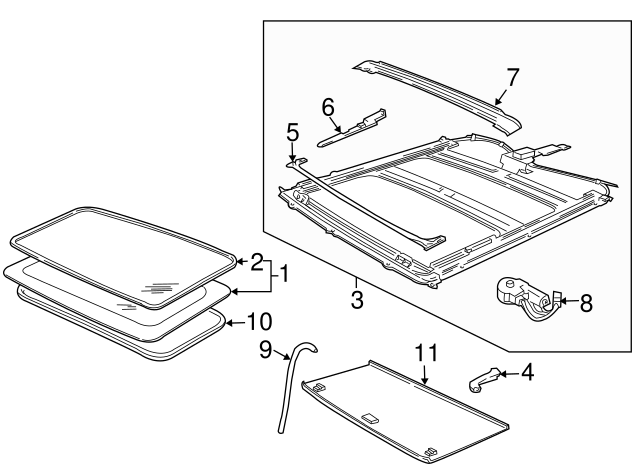 7
6
5
2
1
3
8
10
9
11
4