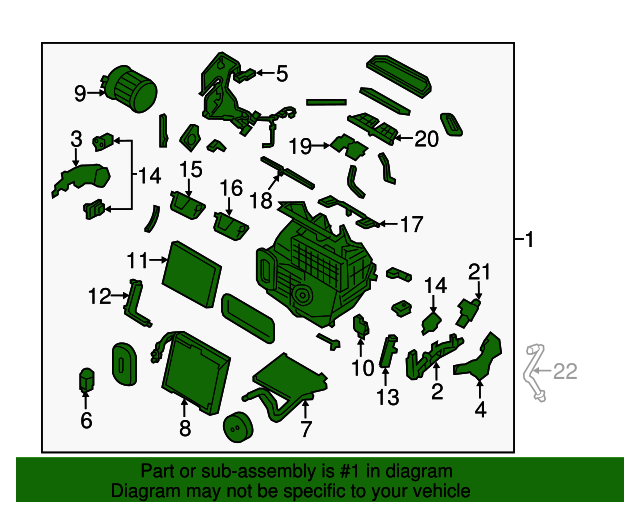 9
5
3
14
15
16
19
20
18
17
1
11
12
14
21
10
13
2
4
22
6
8
7

Part or sub-assembly is #1 in diagram
Diagram may not be specific to your vehicle