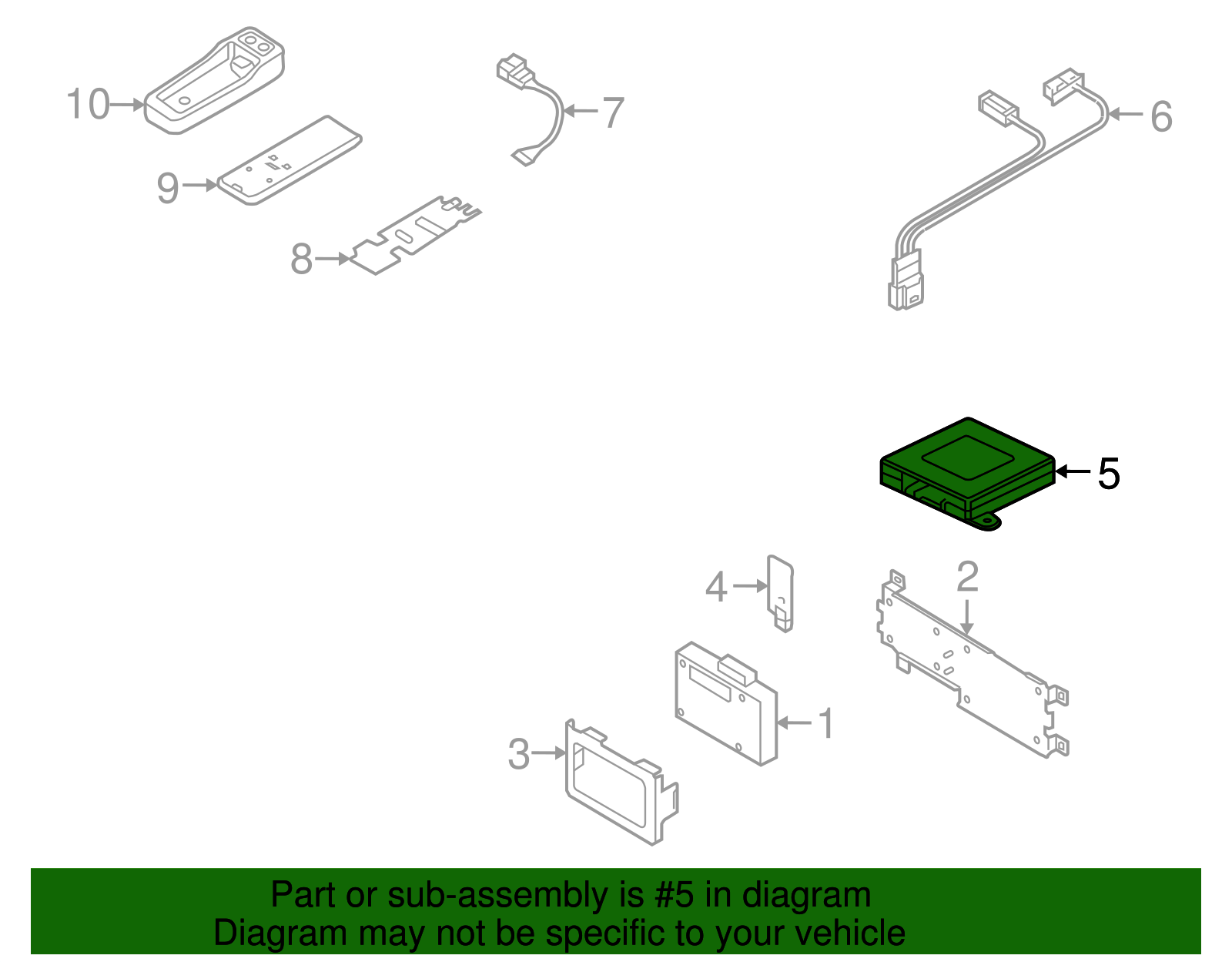 10
7
6
9
8
5
4
2
1
3

Part or sub-assembly is #5 in diagram
Diagram may not be specific to your vehicle