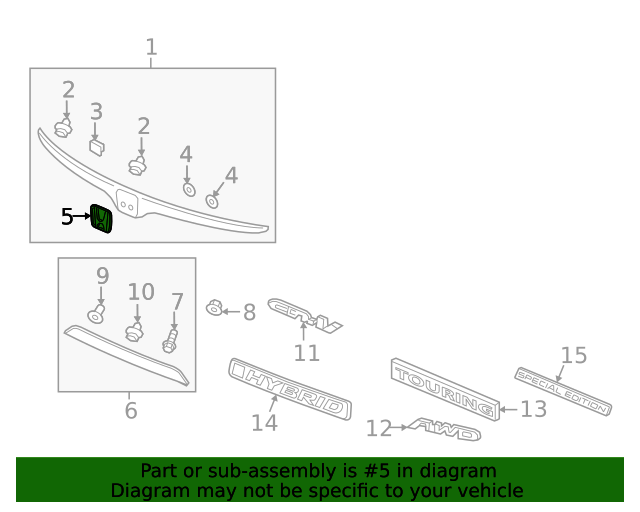 1
2
3
2
4
4
5
9
10
7
8
CR-V
11
6
HYBRID
14
TOURING
13
12
AWD
15
SPECIAL EDITION

Part or sub-assembly is #5 in diagram
Diagram may not be specific to your vehicle