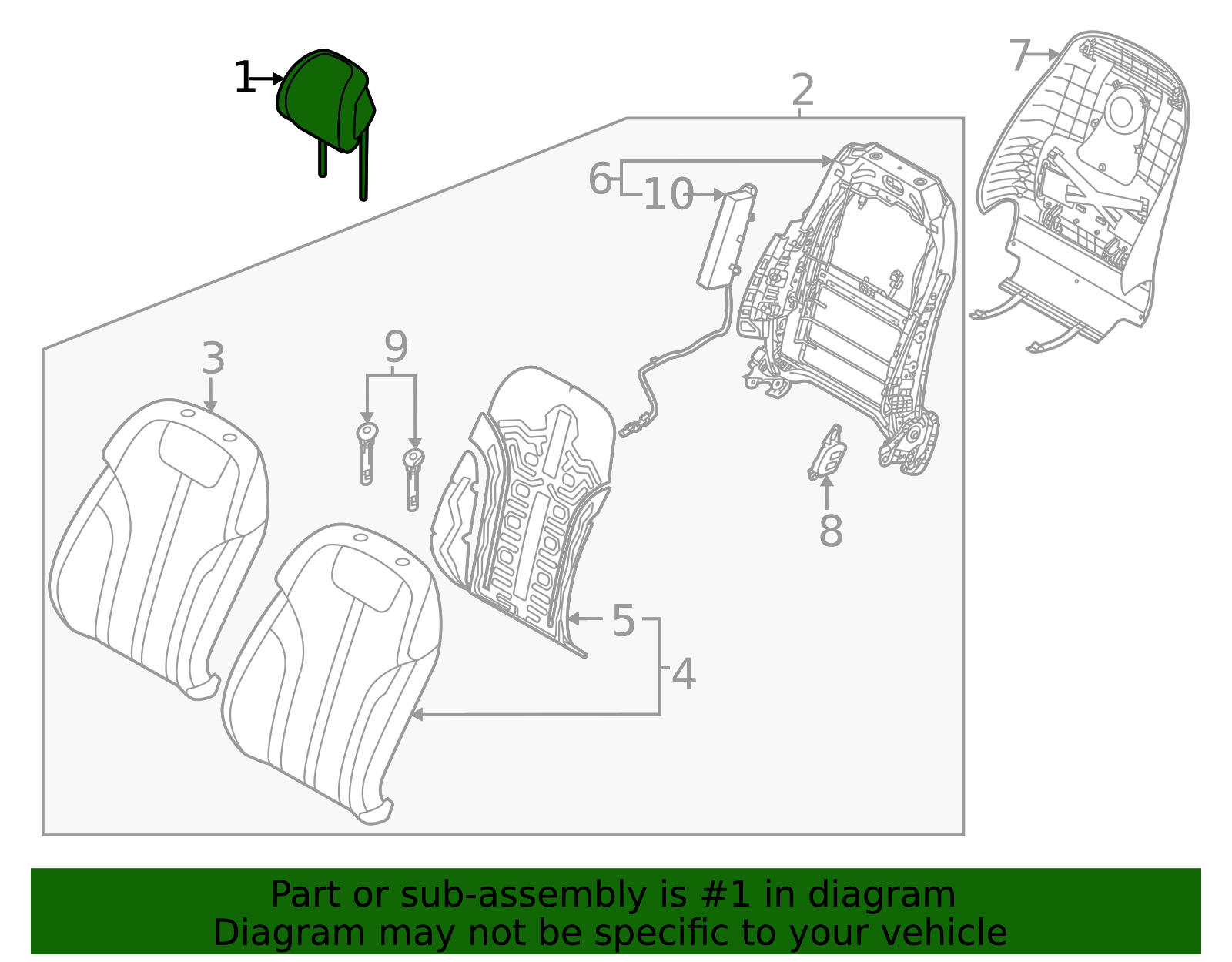 1
2
7
6
10
3
9
8
5
4

Part or sub-assembly is #1 in diagram
Diagram may not be specific to your vehicle