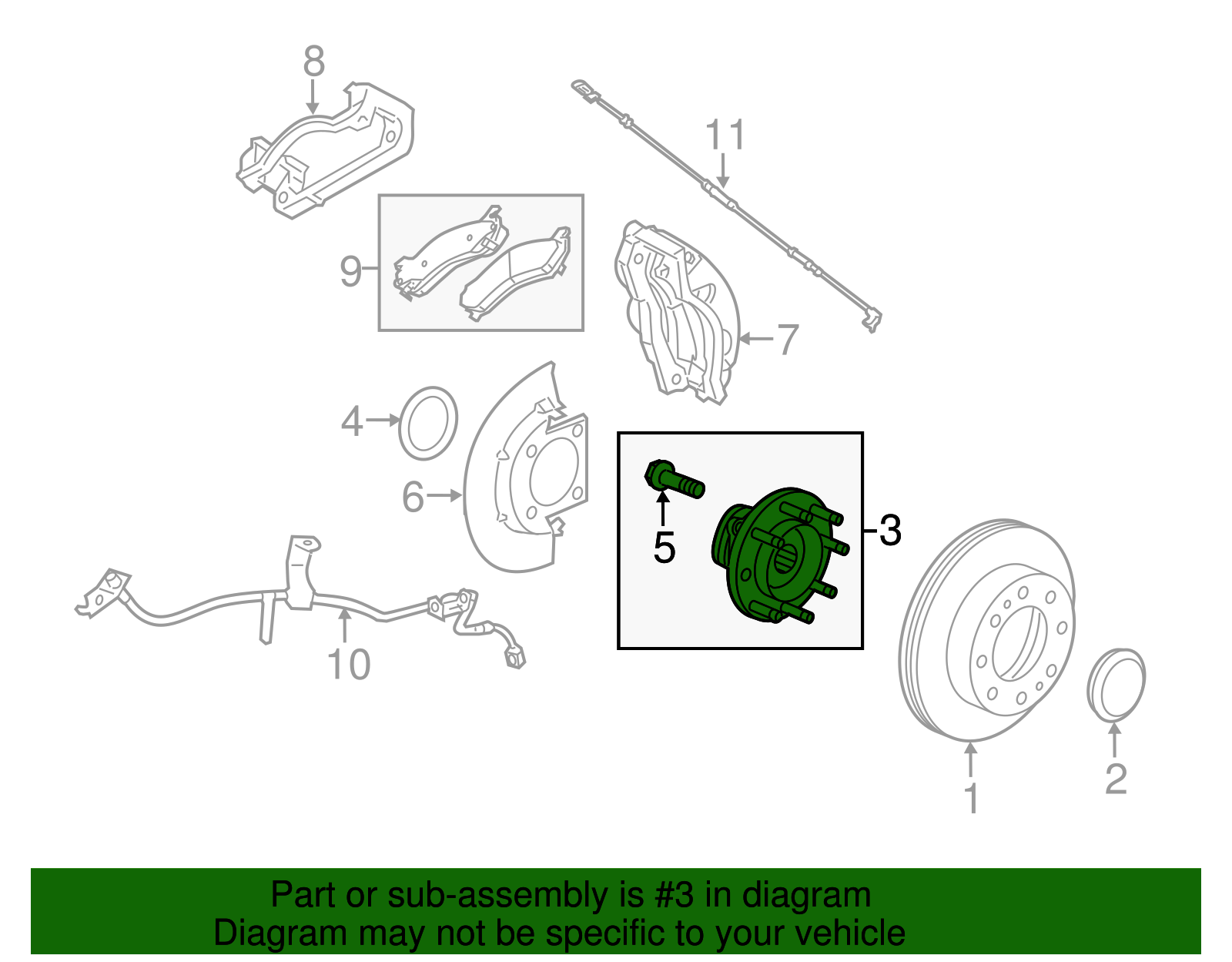 8

11

9

7

4

6

5

3

10

1

2

Part or sub-assembly is #3 in diagram
Diagram may not be specific to your vehicle