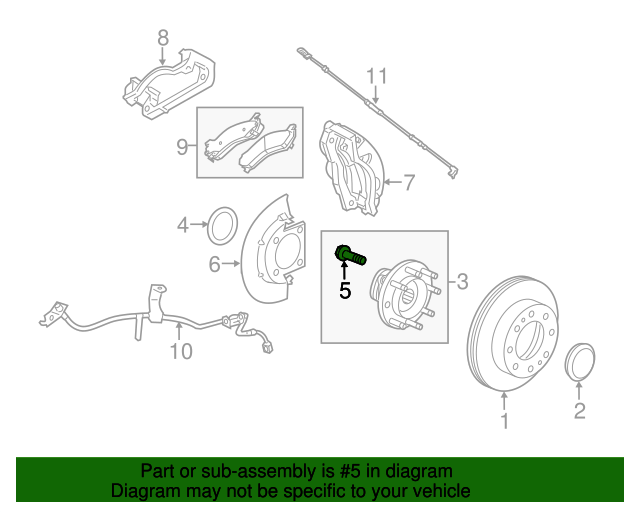 8
11
9
7
4
6
5
3
10
1
2

Part or sub-assembly is #5 in diagram
Diagram may not be specific to your vehicle