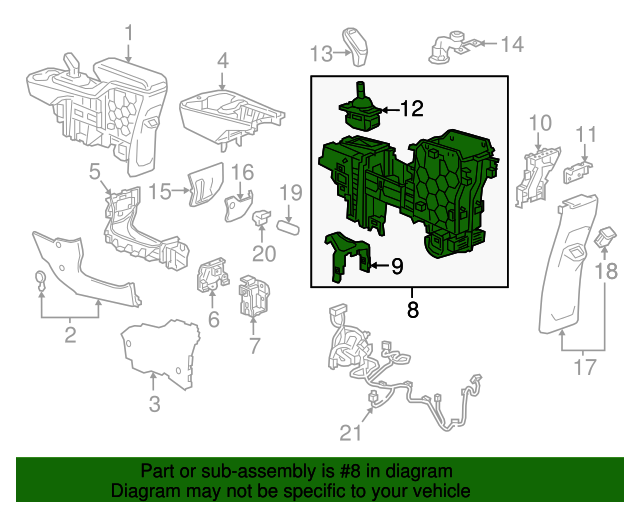 1
4
13
14
12
10
11
5
15
16
19
20
9
18
2
6
7
8
3
17
21

Part or sub-assembly is #8 in diagram
Diagram may not be specific to your vehicle