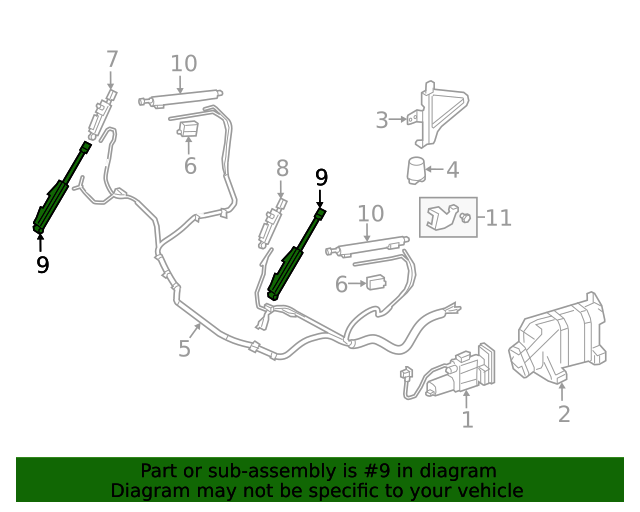 7
10
3
6
4
8
9
10
11
9
6
5
1
2

Part or sub-assembly is #9 in diagram
Diagram may not be specific to your vehicle