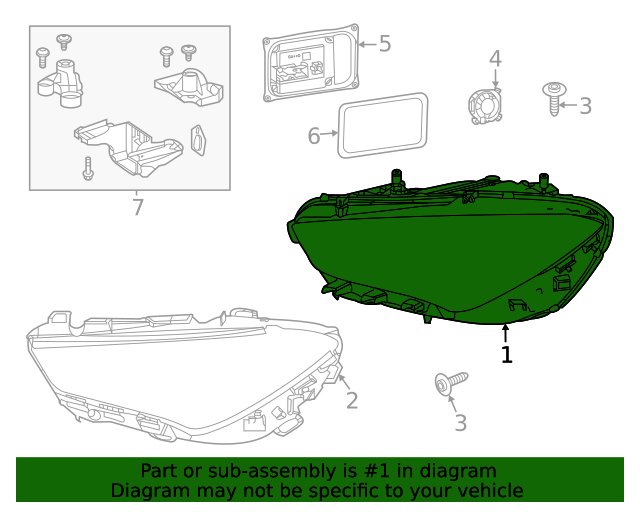 5

4

3

6

7

1

2

3

Part or sub-assembly is #1 in diagram
Diagram may not be specific to your vehicle