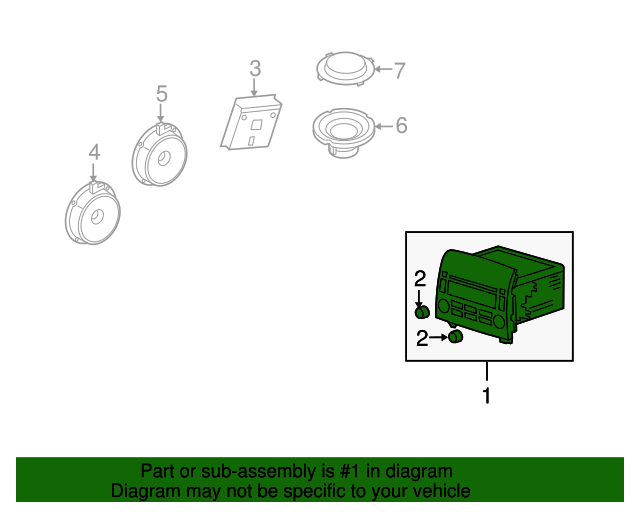 3
7
5
6
4
2
2
1
Part or sub-assembly is #1 in diagram
Diagram may not be specific to your vehicle