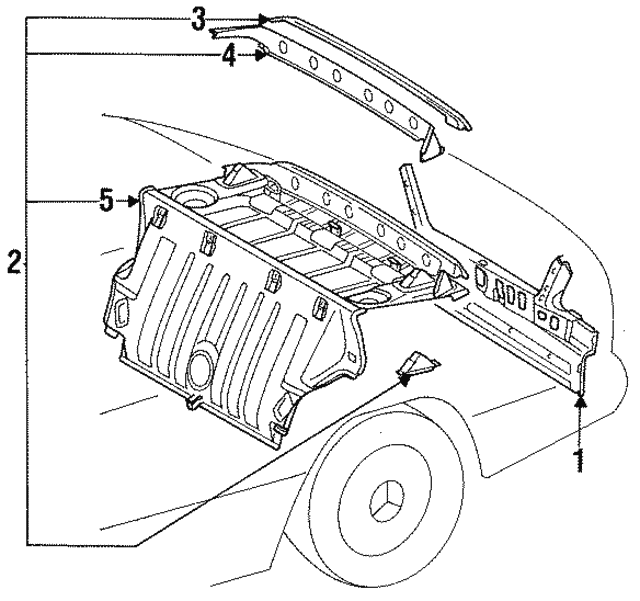 3
4
5
2
1