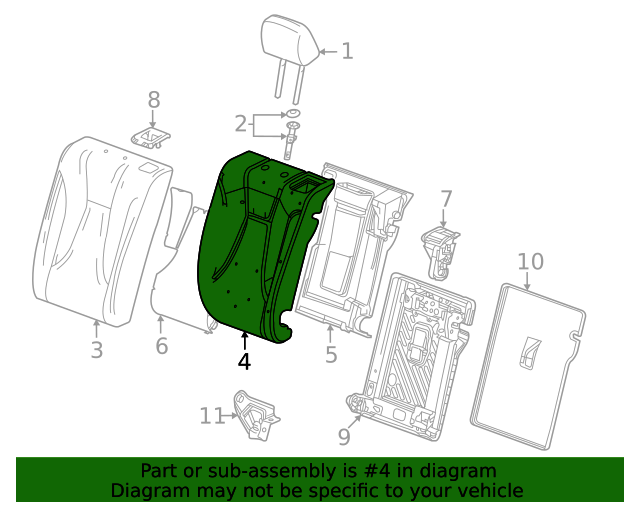 1
8
2
7
10
3
6
4
5
11
9

Part or sub-assembly is #4 in diagram
Diagram may not be specific to your vehicle