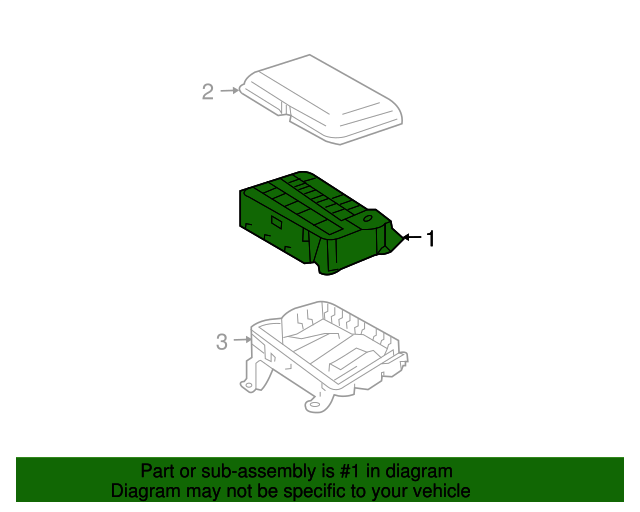 2

1

3

Part or sub-assembly is #1 in diagram
Diagram may not be specific to your vehicle