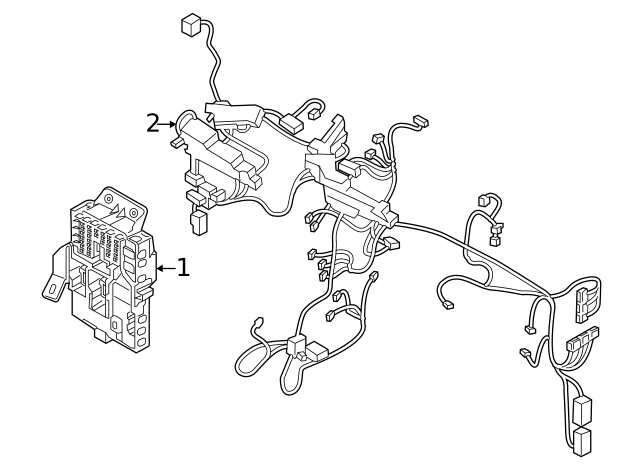 2
1