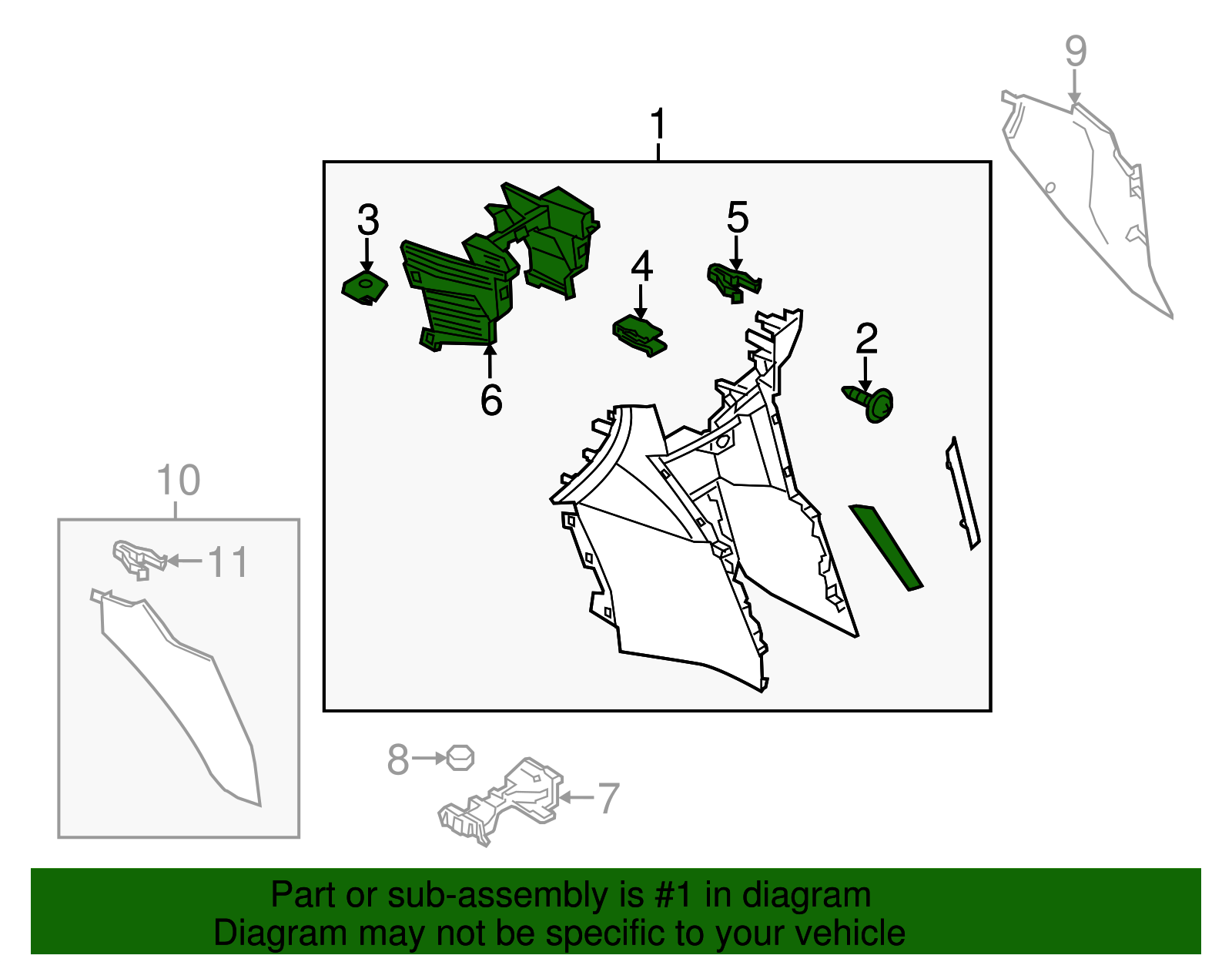 9
1
3
5
4
2
6
10
11
8
7
Part or sub-assembly is #1 in diagram
Diagram may not be specific to your vehicle