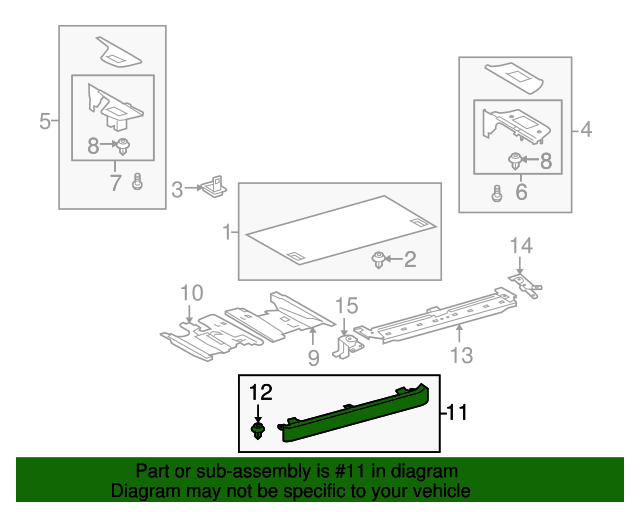 5
8
7
3
1
2
4
8
6
14
10
15
9
13
12
11

Part or sub-assembly is #11 in diagram
Diagram may not be specific to your vehicle