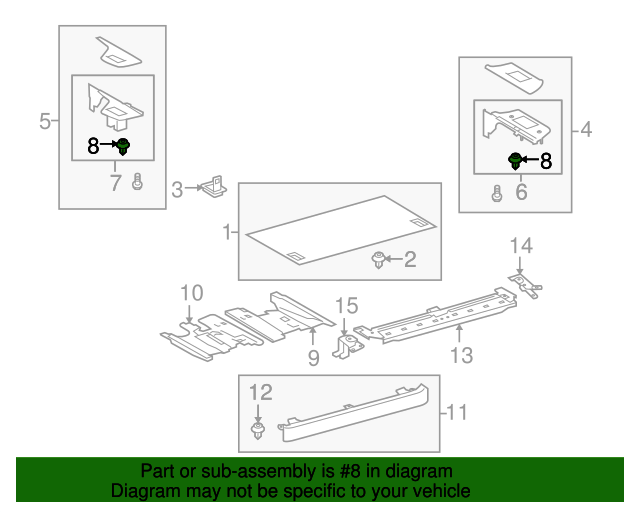 5
8
7
3
4
8
6
1
2
14
10
15
9
13
12
11

Part or sub-assembly is #8 in diagram
Diagram may not be specific to your vehicle