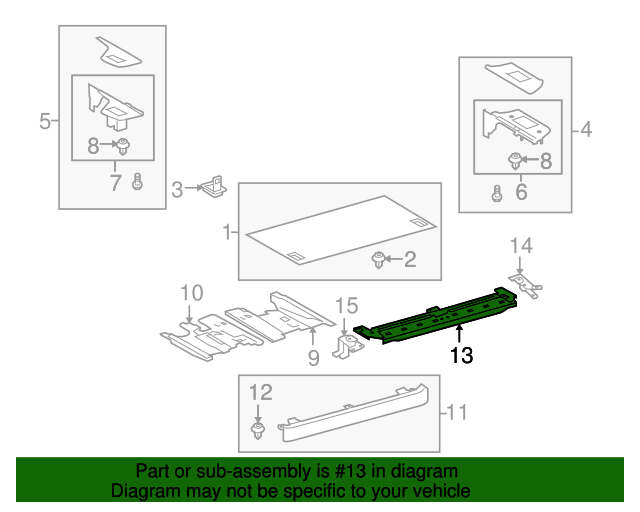 5
8
7
3
4
8
6
1
2
14
10
15
9
13
12
11
Part or sub-assembly is #13 in diagram
Diagram may not be specific to your vehicle