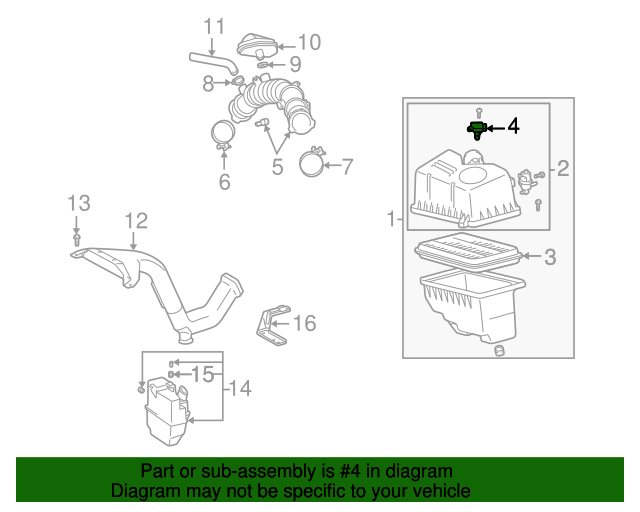 11
10
9
8
5
6
7
4
2
1
3
13
12
16
15
14

Part or sub-assembly is #4 in diagram
Diagram may not be specific to your vehicle