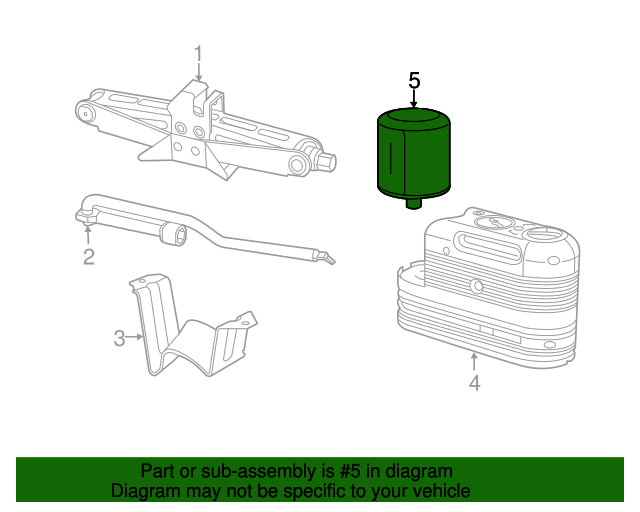 1

5

2

3

4

Part or sub-assembly is #5 in diagram
Diagram may not be specific to your vehicle