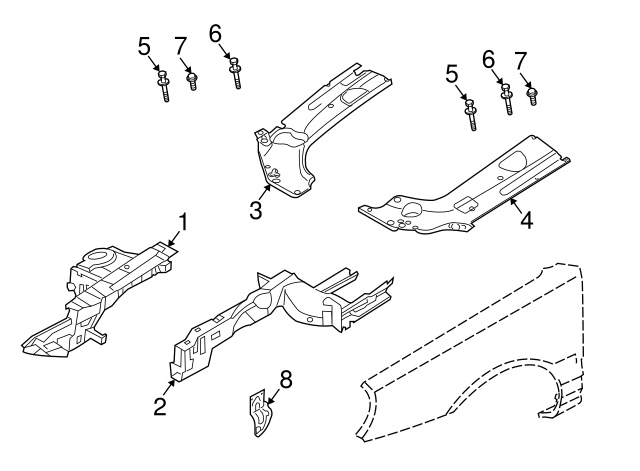 5
7
6
5
6
7
3
4
1
2
8