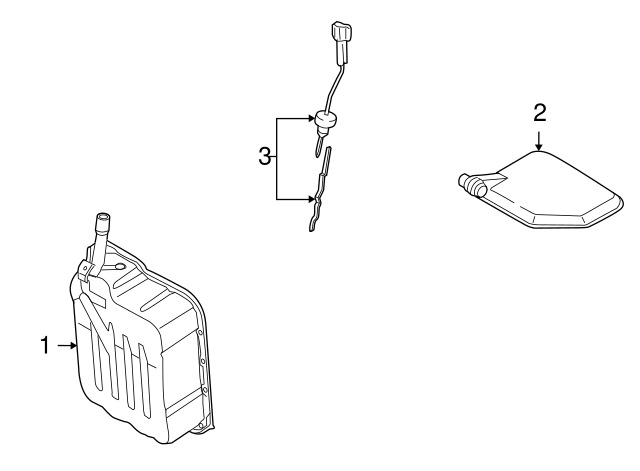 3
2
1