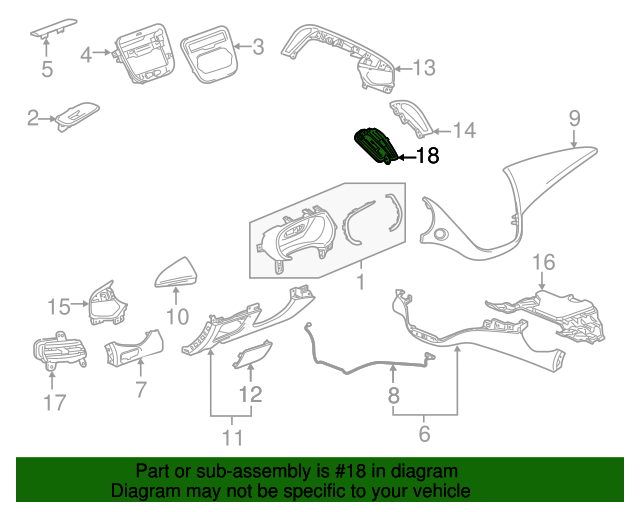 5
4
3
13
2
14
9
18
1
16
15
10
17
7
12
8
11
6

Part or sub-assembly is #18 in diagram
Diagram may not be specific to your vehicle