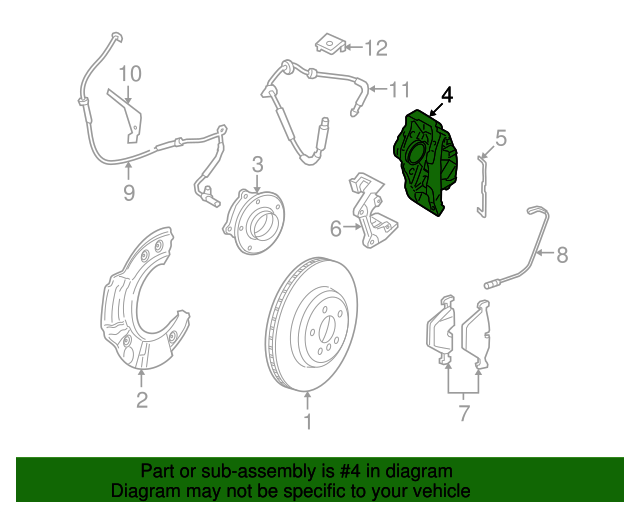 12
10
11
4
5
3
9
6
8
2
1
7

Part or sub-assembly is #4 in diagram
Diagram may not be specific to your vehicle