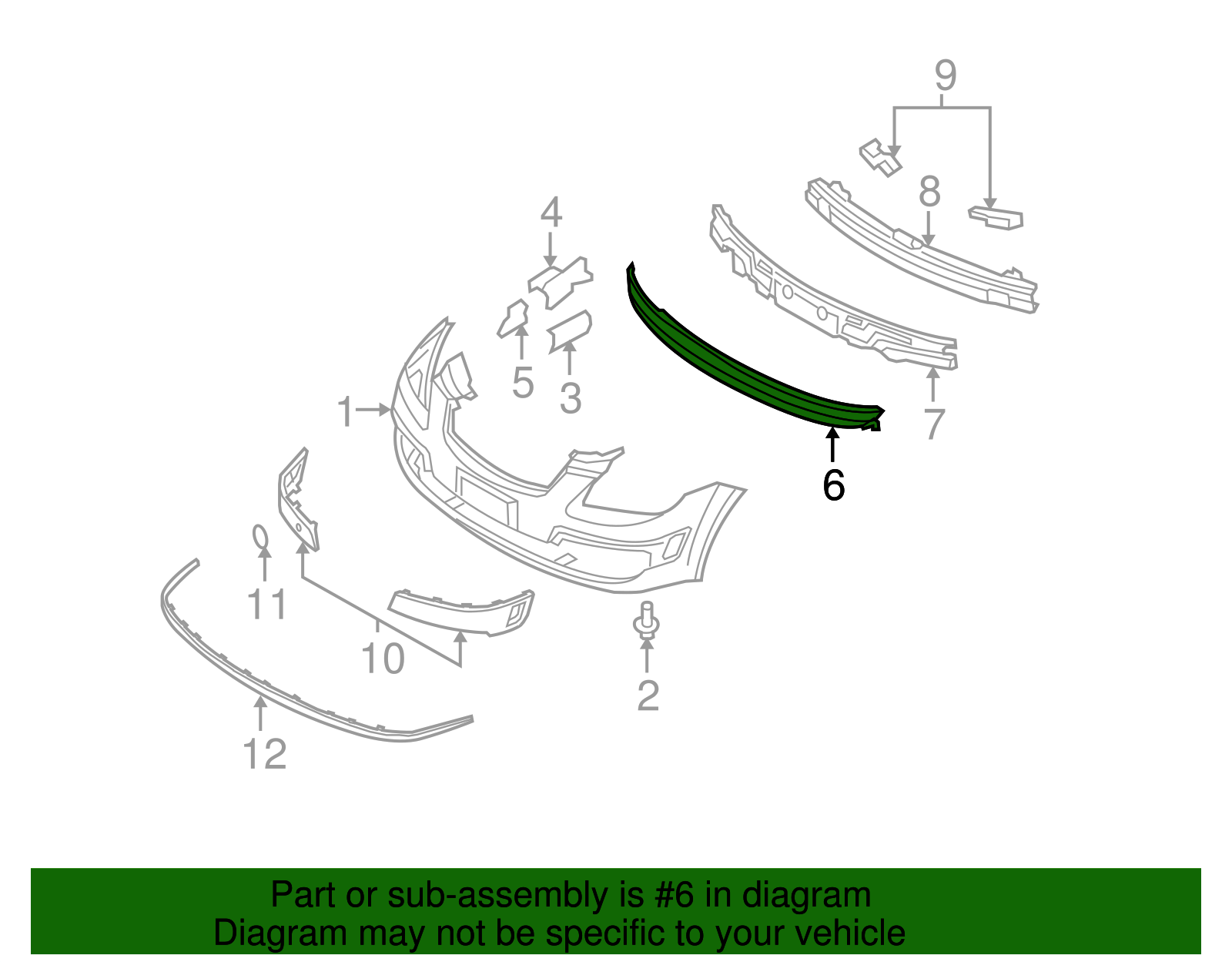 9
8
4
5
3
1
7
6
11
10
2
12

Part or sub-assembly is #6 in diagram
Diagram may not be specific to your vehicle