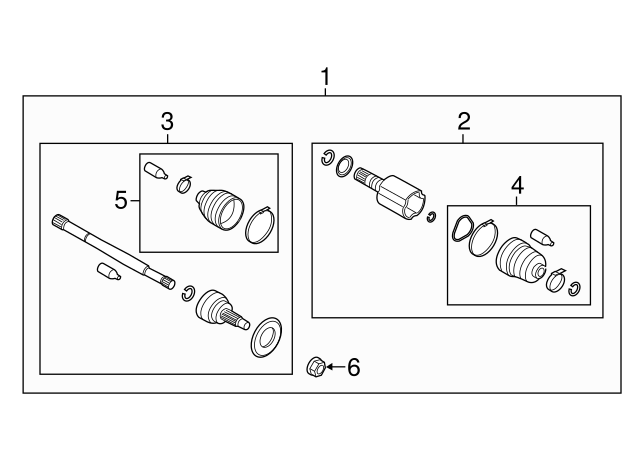 1
3
2
5
4
6