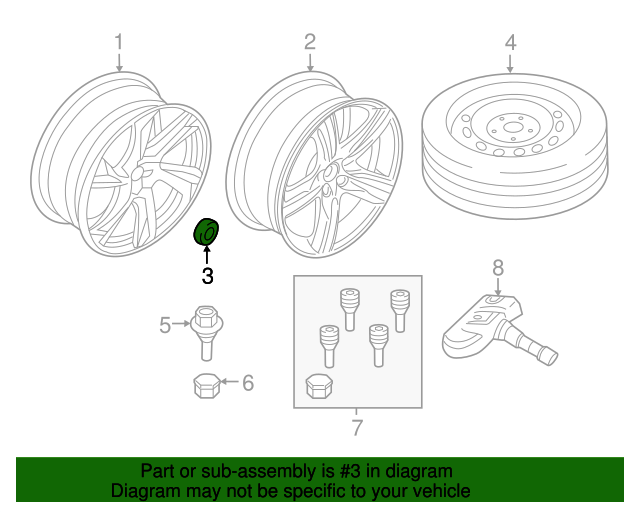 1
2
4
3
8
5
6
7

Part or sub-assembly is #3 in diagram
Diagram may not be specific to your vehicle