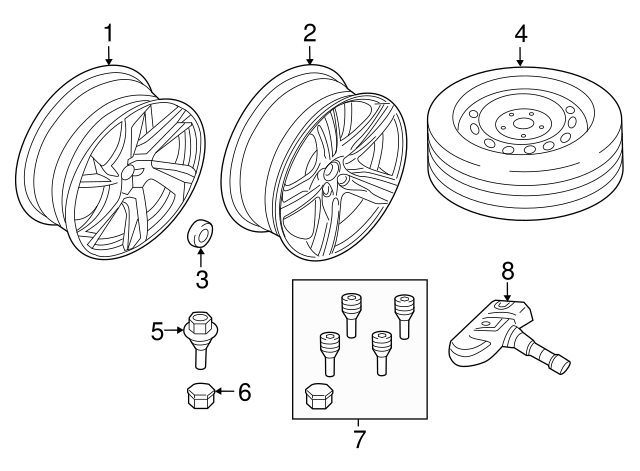 1
2
4
3
8
5
6
7