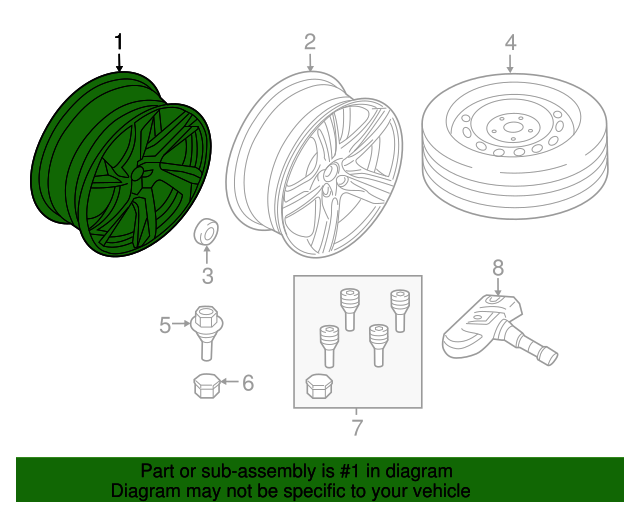 1
2
4
3
8
5
6
7

Part or sub-assembly is #1 in diagram
Diagram may not be specific to your vehicle