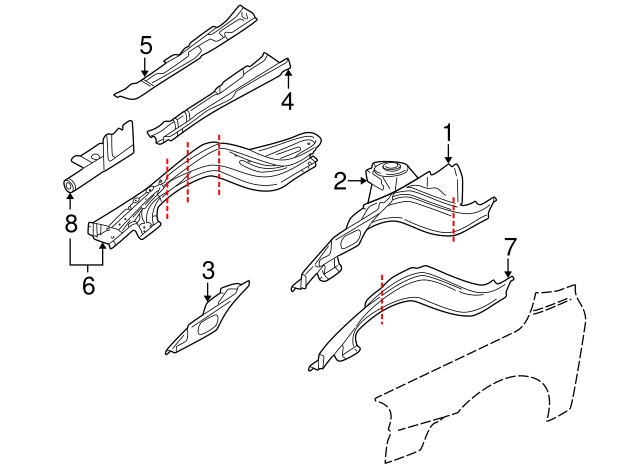 5
4
1
2
8
6
3
7