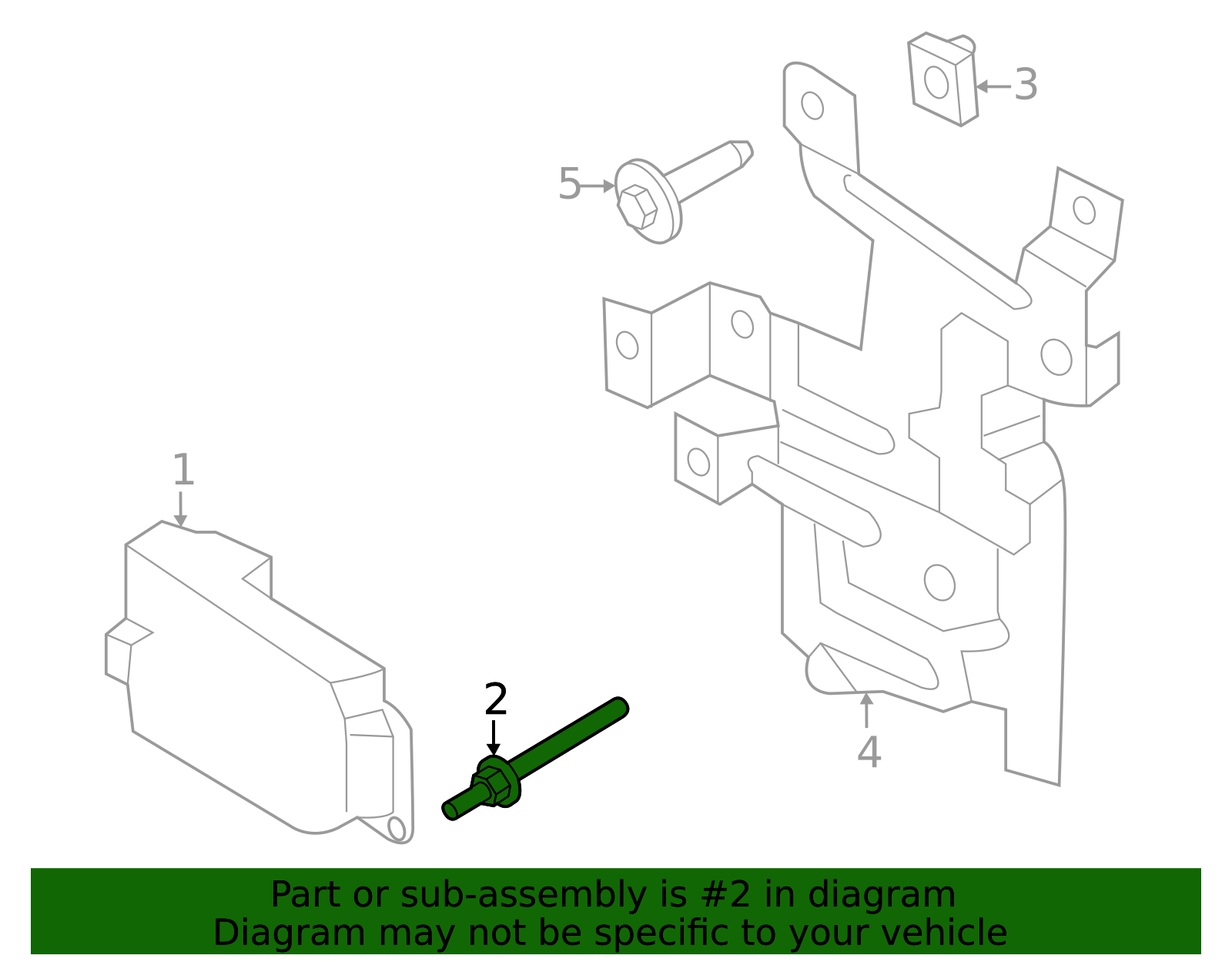 3
5
1
2
4
Part or sub-assembly is #2 in diagram
Diagram may not be specific to your vehicle