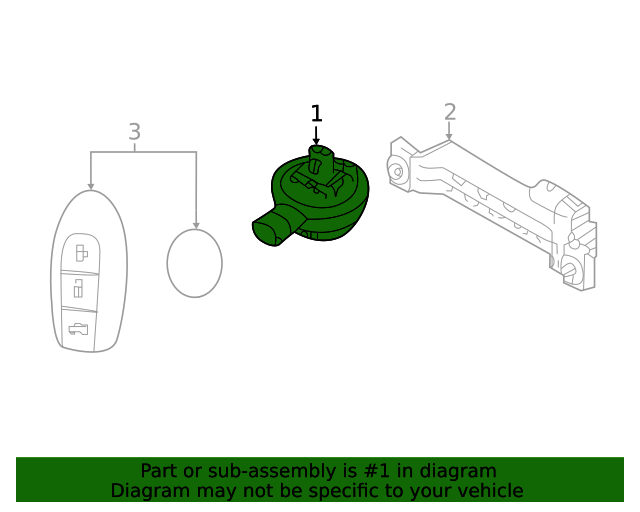 3
1
2

Part or sub-assembly is #1 in diagram
Diagram may not be specific to your vehicle