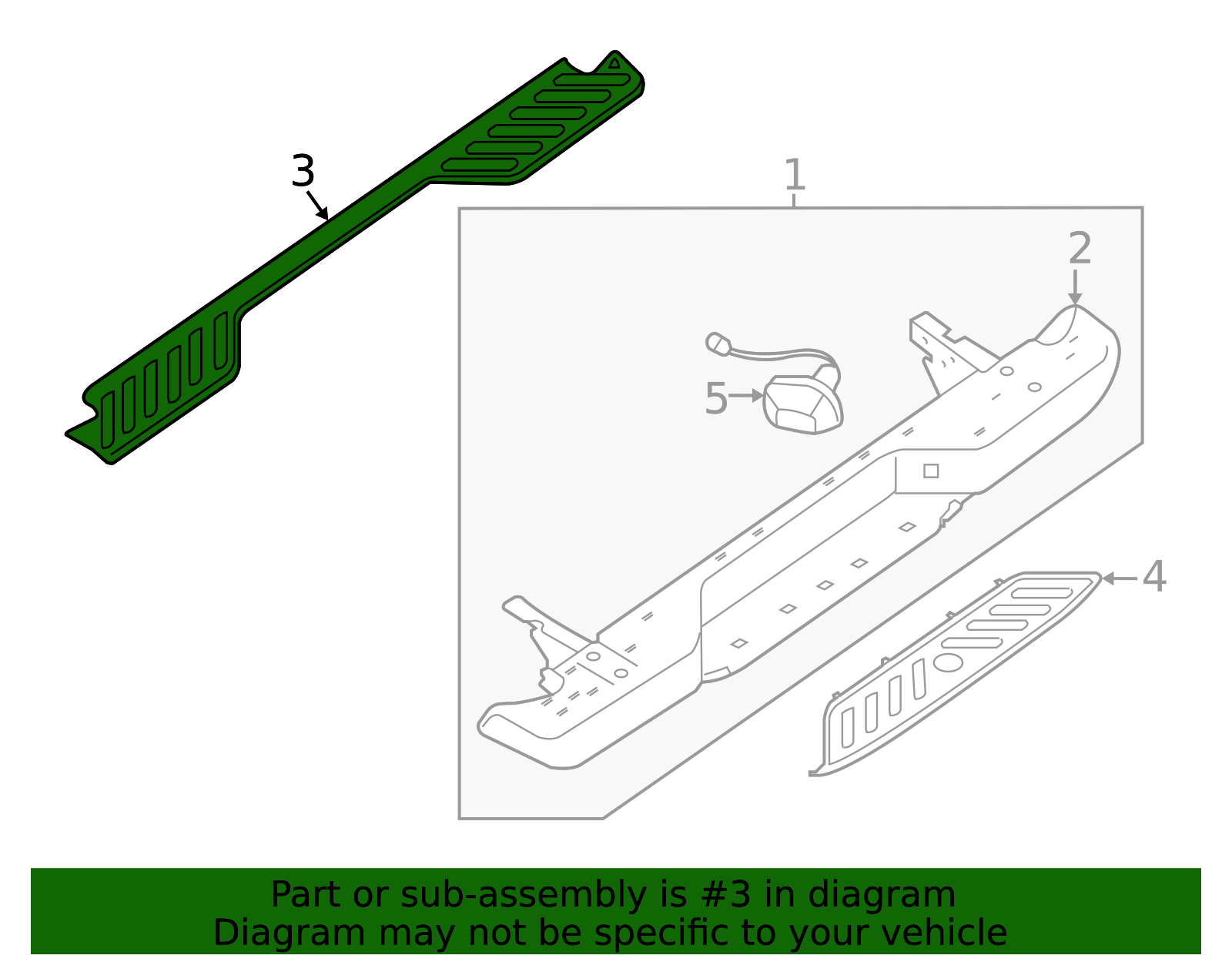 3

1

2

5

4

Part or sub-assembly is #3 in diagram
Diagram may not be specific to your vehicle