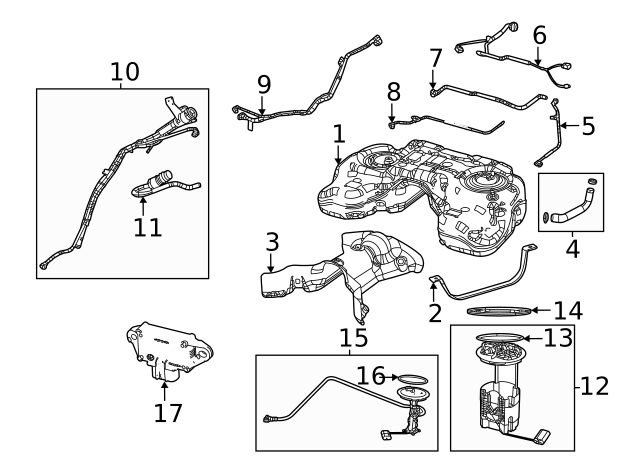 10
9
7
6
8
5
1
11
4
3
2
14
15
13
16
12
17