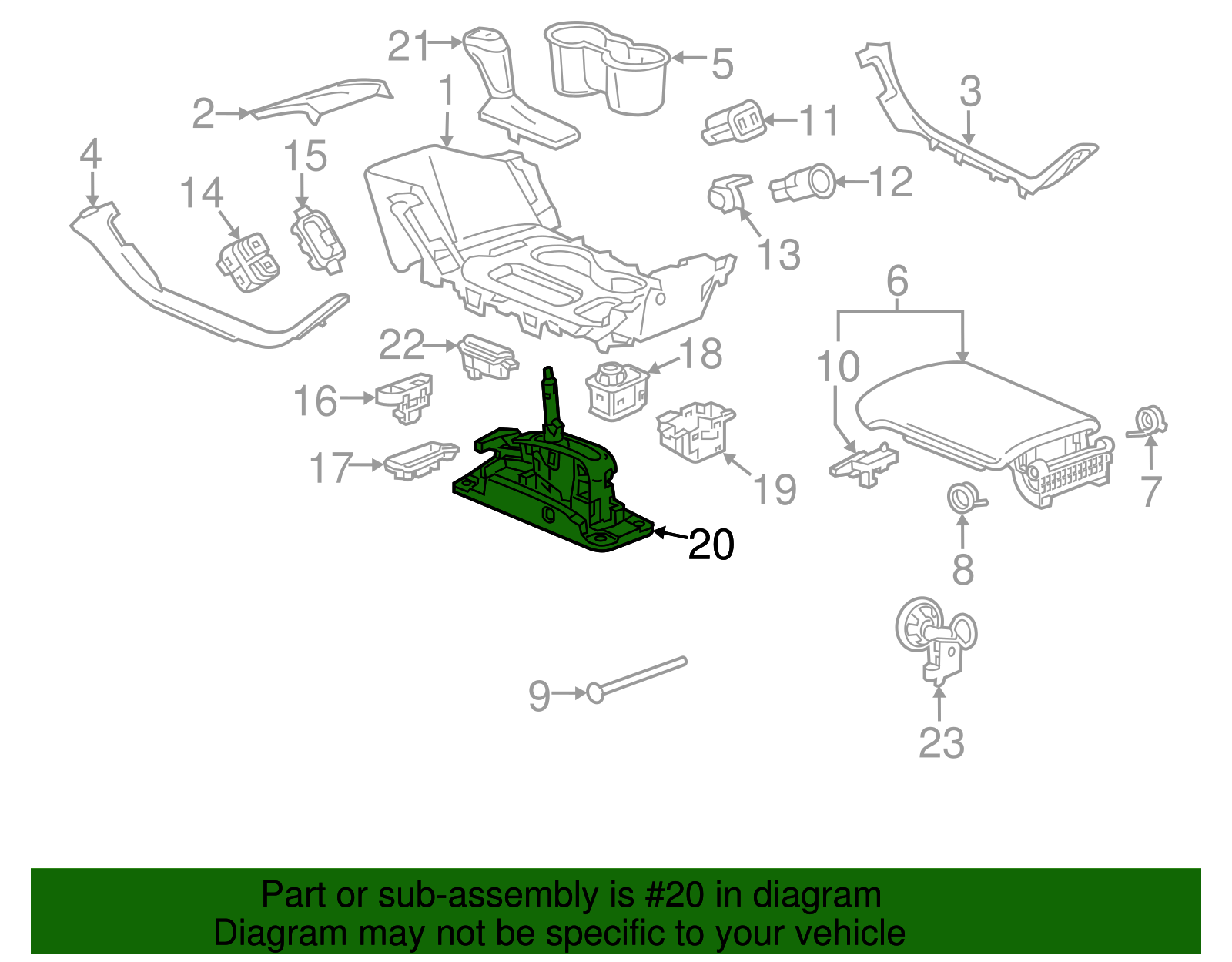 21
5
1
2
11
3
4
15
14
12
13
6
22
18
10
16
17
19
7
20
8
9
23

Part or sub-assembly is #20 in diagram
Diagram may not be specific to your vehicle