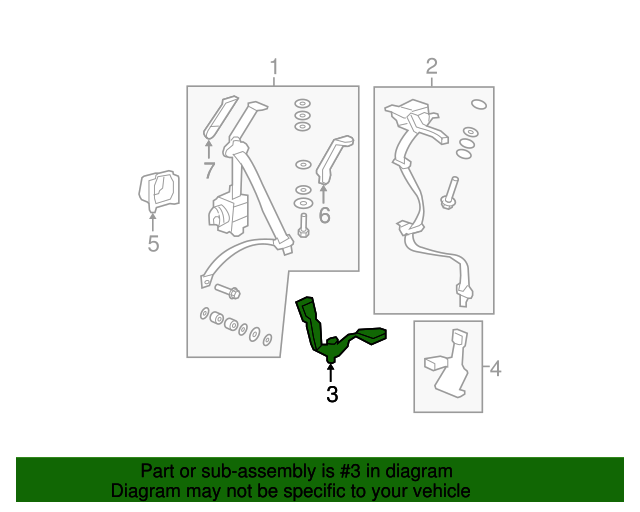 1
2
7
6
5
3
4

Part or sub-assembly is #3 in diagram
Diagram may not be specific to your vehicle