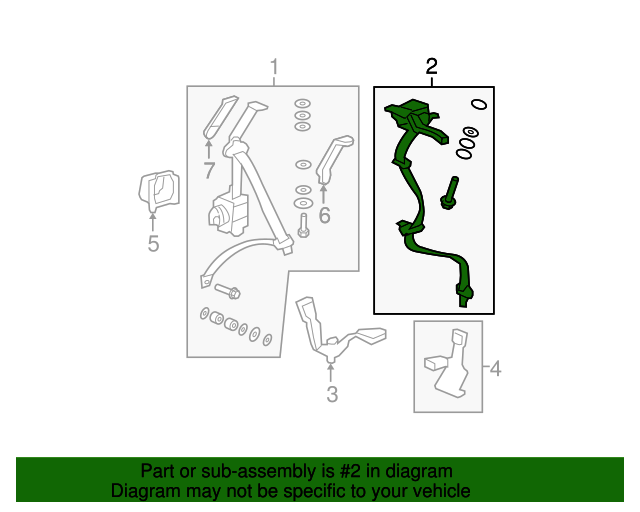 1
2
7
6
5
3
4

Part or sub-assembly is #2 in diagram
Diagram may not be specific to your vehicle