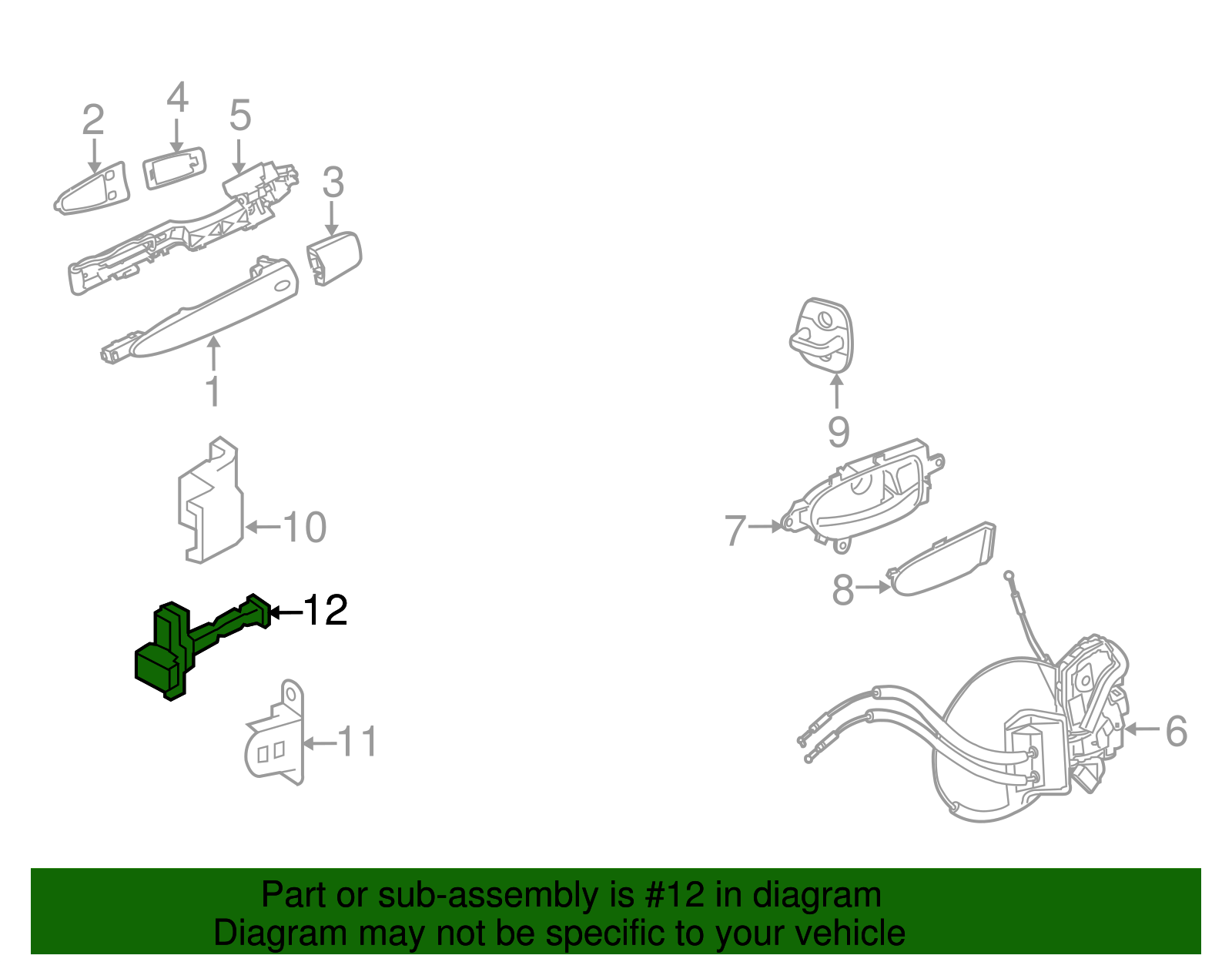 2
4
5
3
1
10
12
11
9
7
8
6

Part or sub-assembly is #12 in diagram
Diagram may not be specific to your vehicle