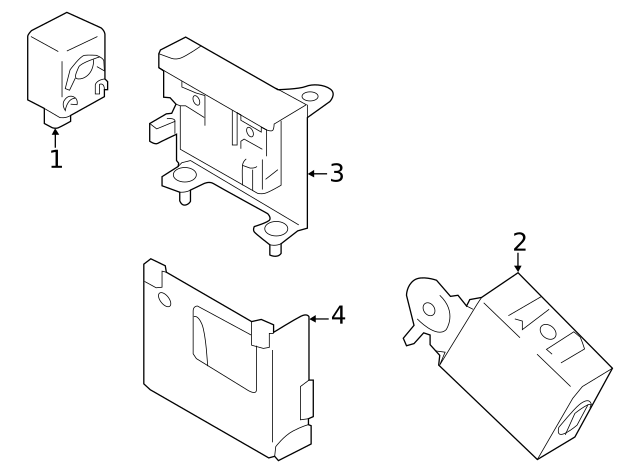 1
3
2
4