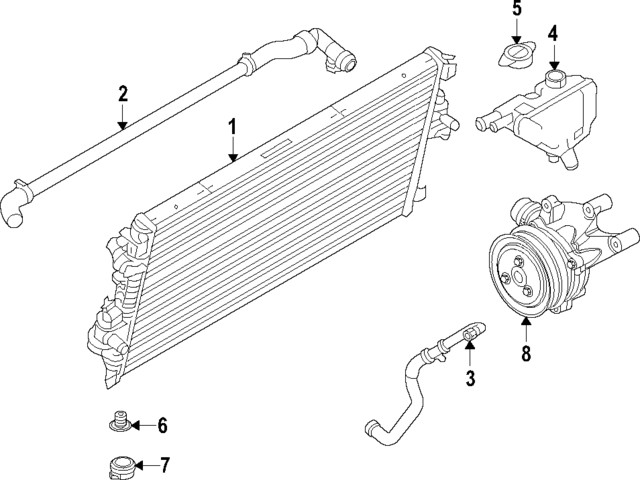 5
4
2
1
8
3
6
7