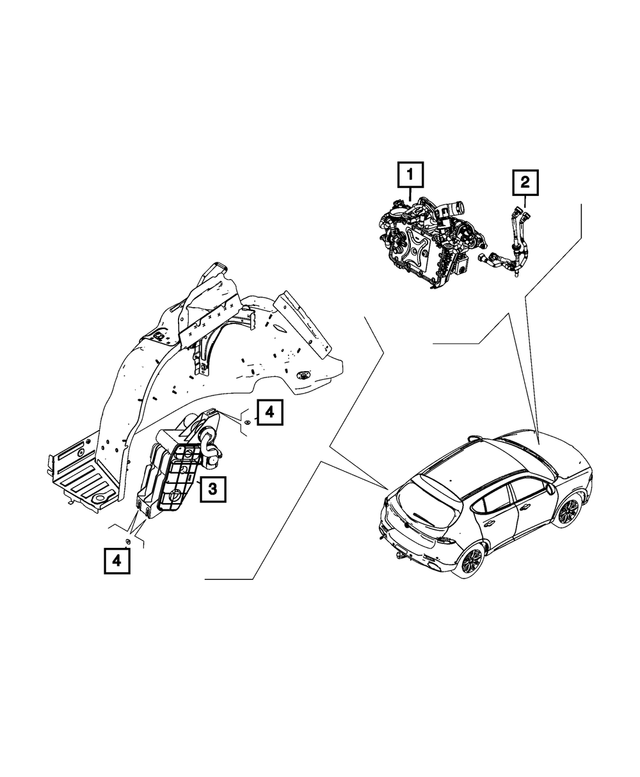 1
2
4
3
4