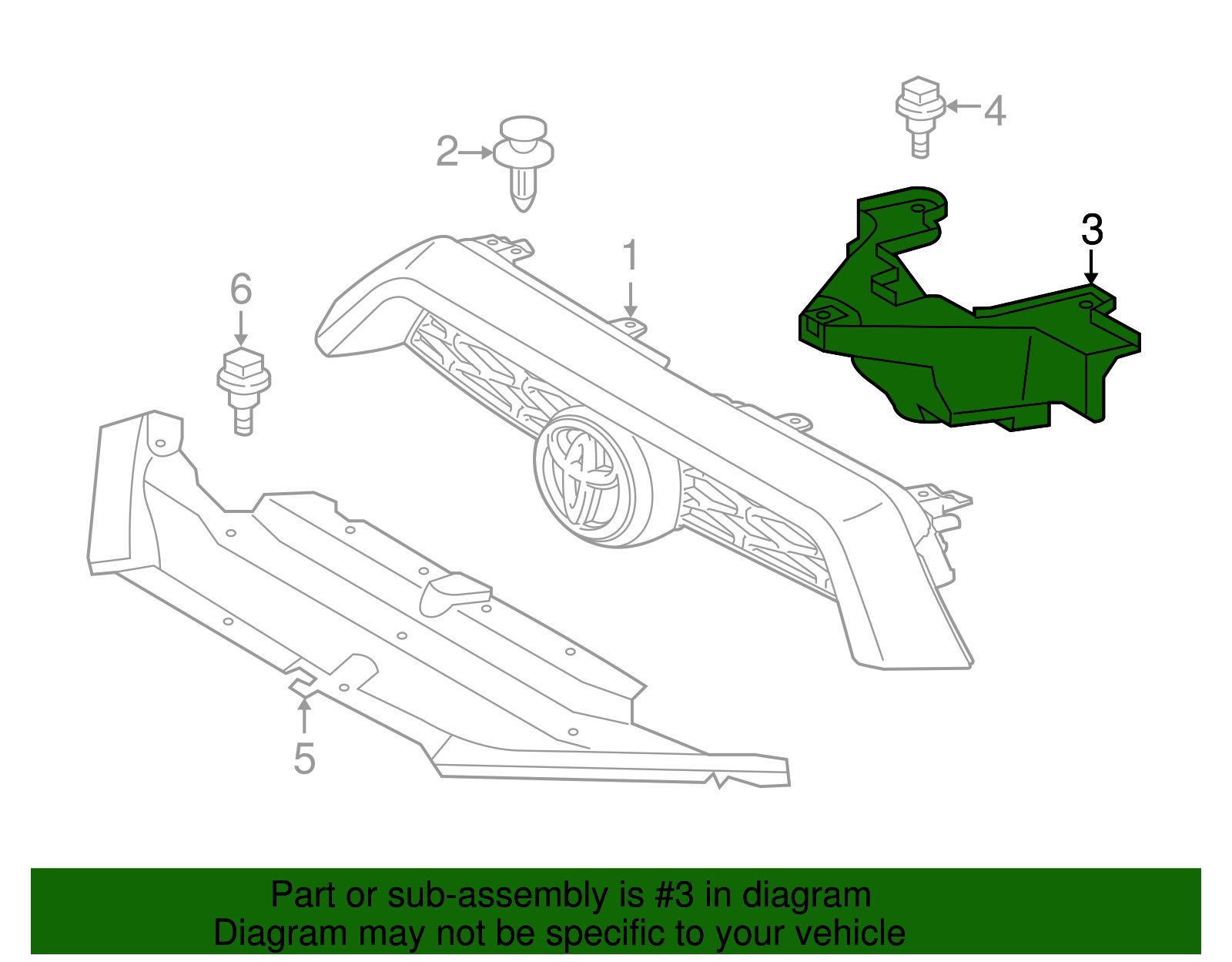 4
2
3
1
6
5
Part or sub-assembly is #3 in diagram
Diagram may not be specific to your vehicle