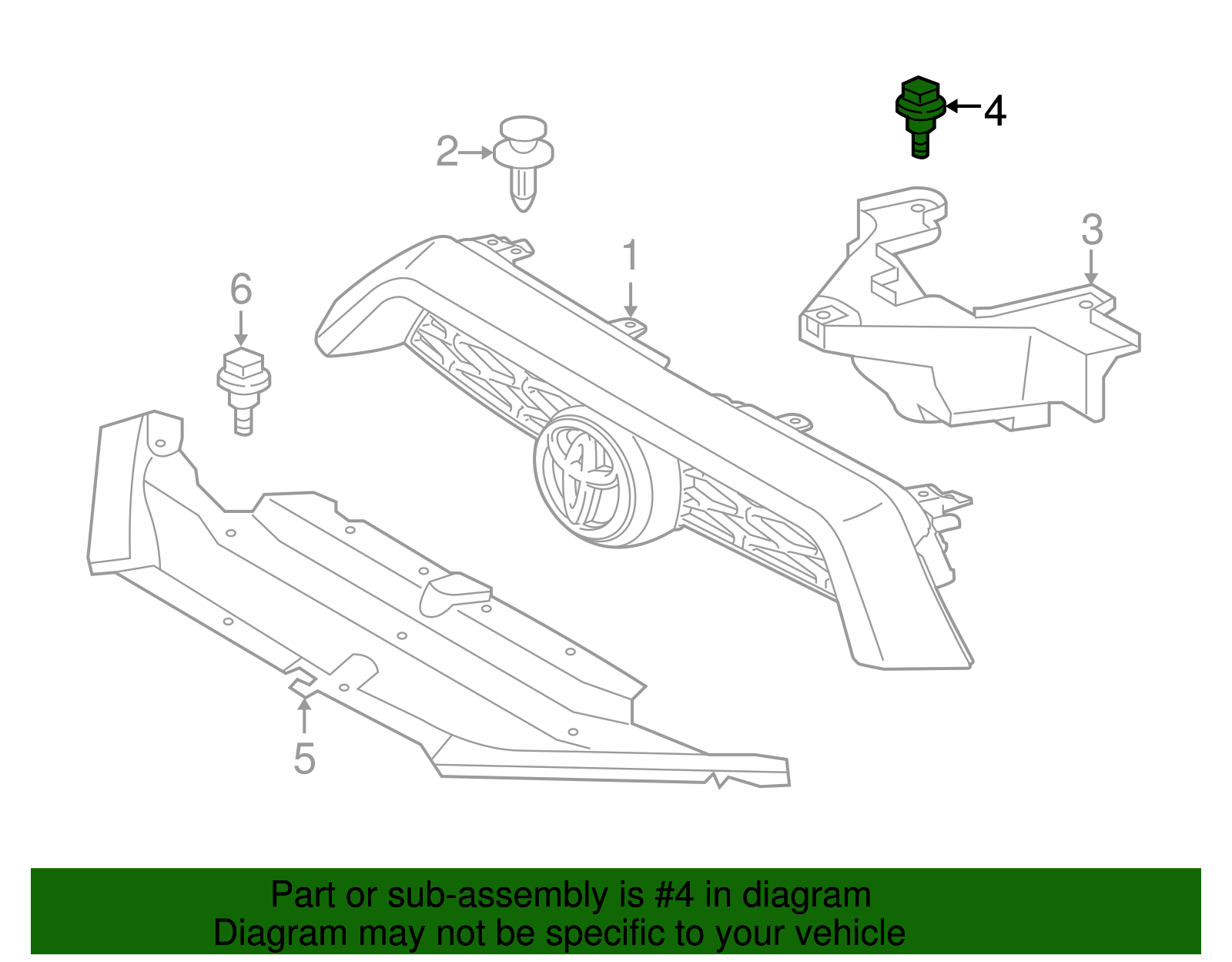 4
2
3
1
6
5
Part or sub-assembly is #4 in diagram
Diagram may not be specific to your vehicle