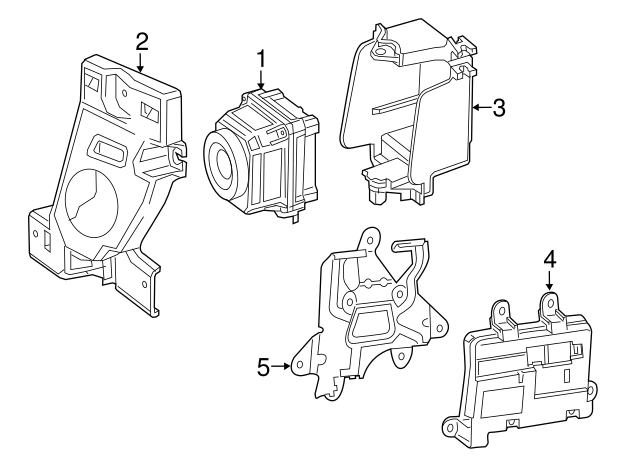 2
1
3
4
5