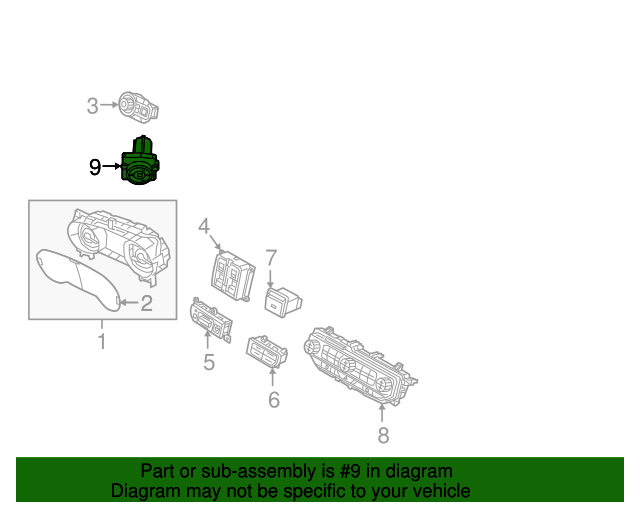 3
9
4
7
2
1
5
6
8

Part or sub-assembly is #9 in diagram
Diagram may not be specific to your vehicle